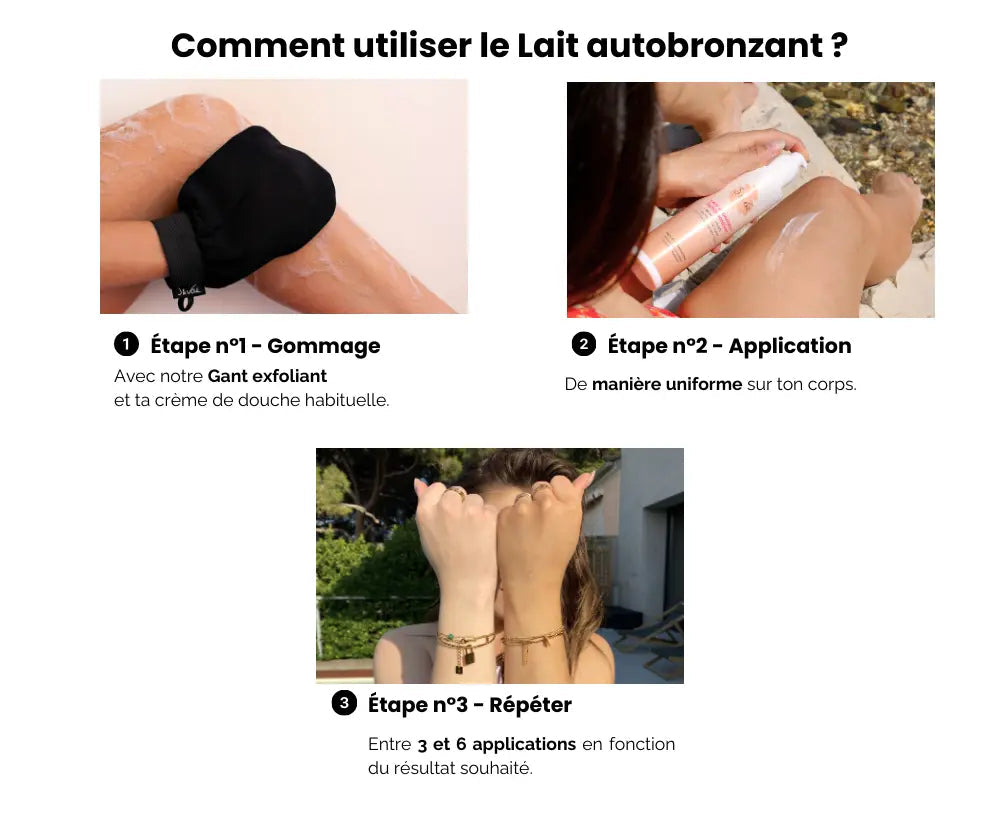 Comment utiliser le Lait autobronzant ?

1 Étape n°1 - Gommage
Avec notre Gant exfoliant et ta crème de douche habituelle.

2 Étape n°2 - Application
De manière uniforme sur ton corps.

3 Étape n°3 - Répéter
Entre 3 et 6 applications en fonction du résultat souhaité.